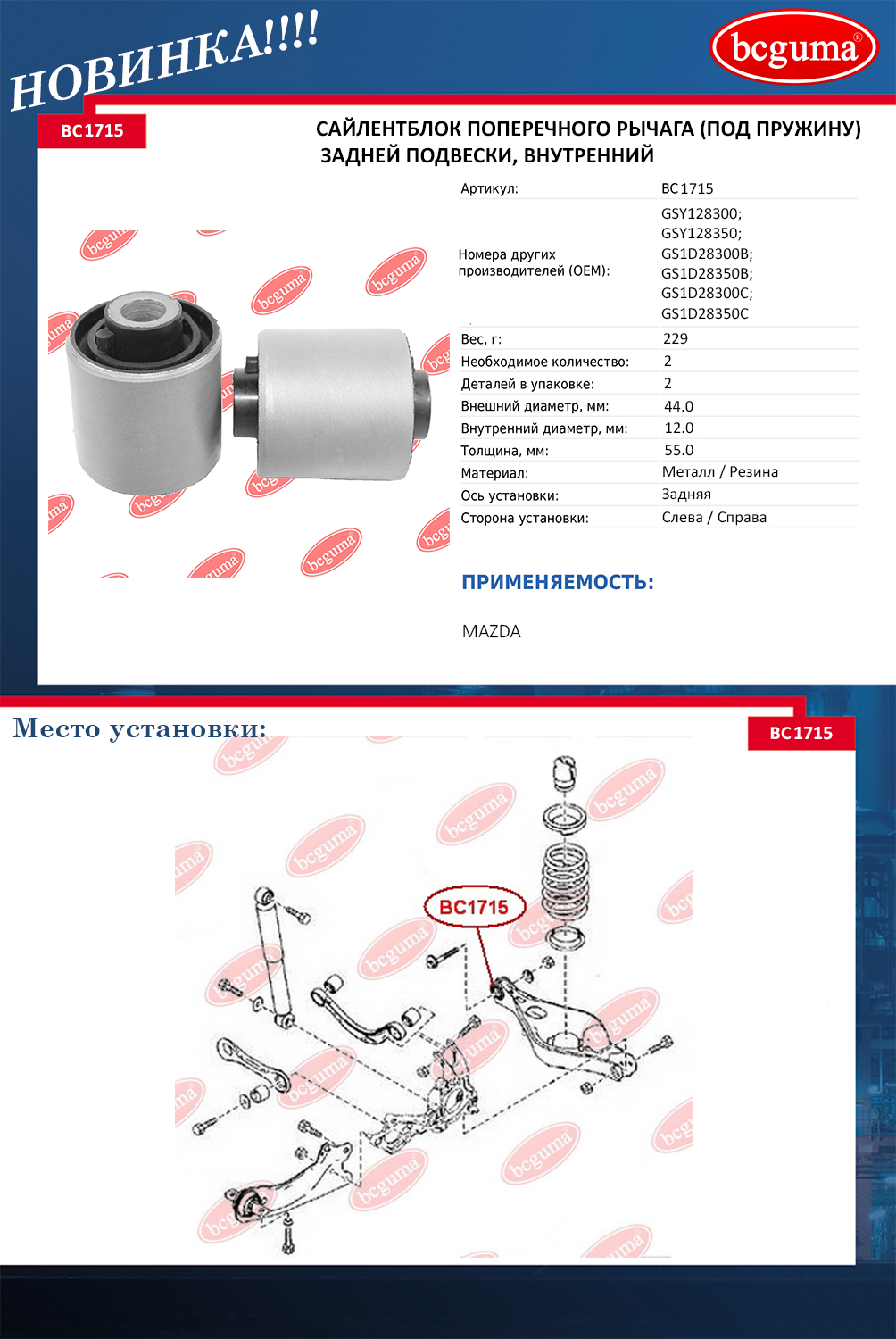 НОВИНКА!!!!

bcguma®

BC1715

САЙЛЕНТБЛОК ПОПЕРЕЧНОГО РЫЧАГА (ПОД ПРУЖИНУ) ЗАДНЕЙ ПОДВЕСКИ, ВНУТРЕННИЙ

| Артикул: | BC1715 |
|---|---|
| Номера других производителей (OEM): | GSY128300; GSY128350; GS1D28300B; GS1D28350B; GS1D28300C; GS1D28350C |
| Вес, г: | 229 |
| Необходимое количество: | 2 |
| Деталей в упаковке: | 2 |
| Внешний диаметр, мм: | 44.0 |
| Внутренний диаметр, мм: | 12.0 |
| Толщина, мм: | 55.0 |
| Материал: | Металл / Резина |
| Ось установки: | Задняя |
| Сторона установки: | Слева / Справа |

ПРИМЕНЯЕМОСТЬ:

MAZDA

Место установки:

BC1715

BC1715