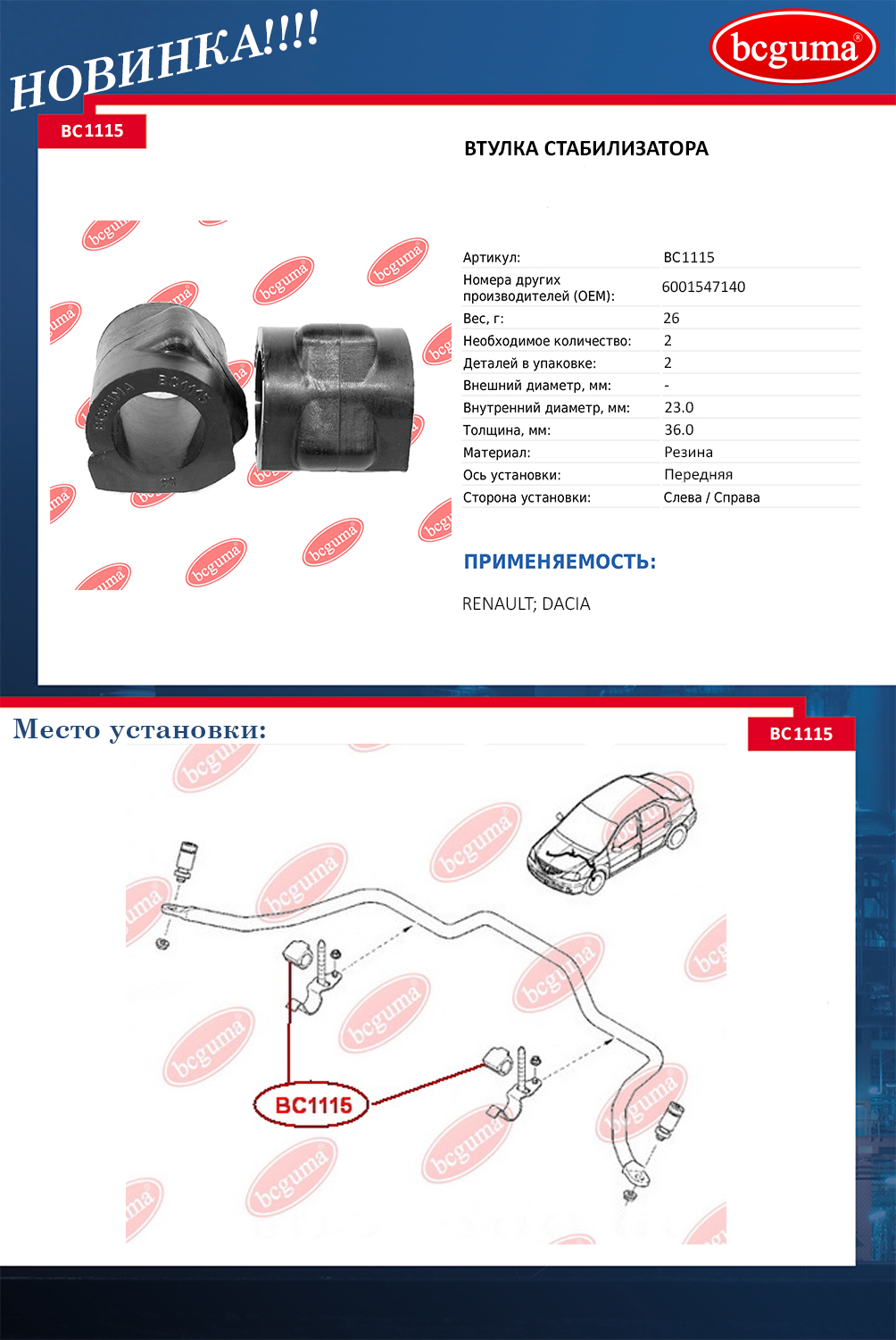 НОВИНКА!!!!

bcguma®

BC1115

ВТУЛКА СТАБИЛИЗАТОРА

| Артикул: | BC1115 |
|---|---|
| Номера других производителей (OEM): | 6001547140 |
| Вес, г: | 26 |
| Необходимое количество: | 2 |
| Деталей в упаковке: | 2 |
| Внешний диаметр, мм: | - |
| Внутренний диаметр, мм: | 23.0 |
| Толщина, мм: | 36.0 |
| Материал: | Резина |
| Ось установки: | Передняя |
| Сторона установки: | Слева / Справа |

ПРИМЕНЯЕМОСТЬ:

RENAULT; DACIA

Место установки:

BC1115

BC1115