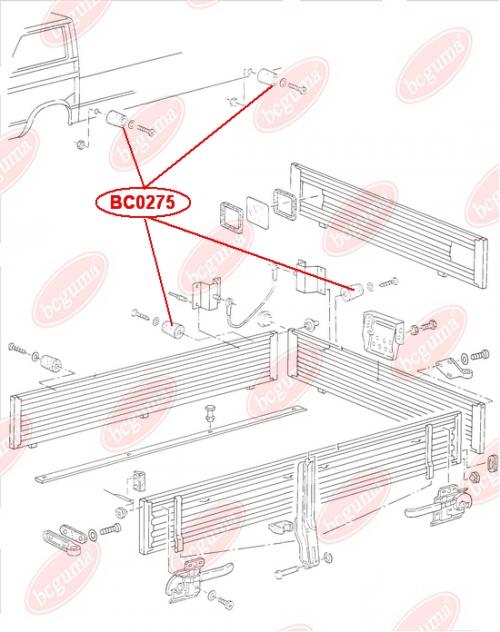 BC0275

bcguma