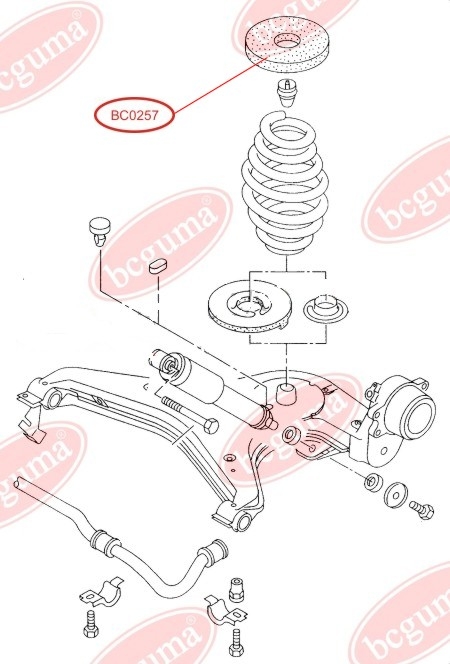 BC0257

bcguma®