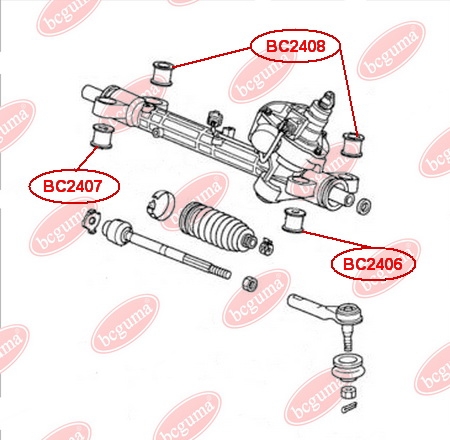 BC2408

BC2407

BC2406

bcguma