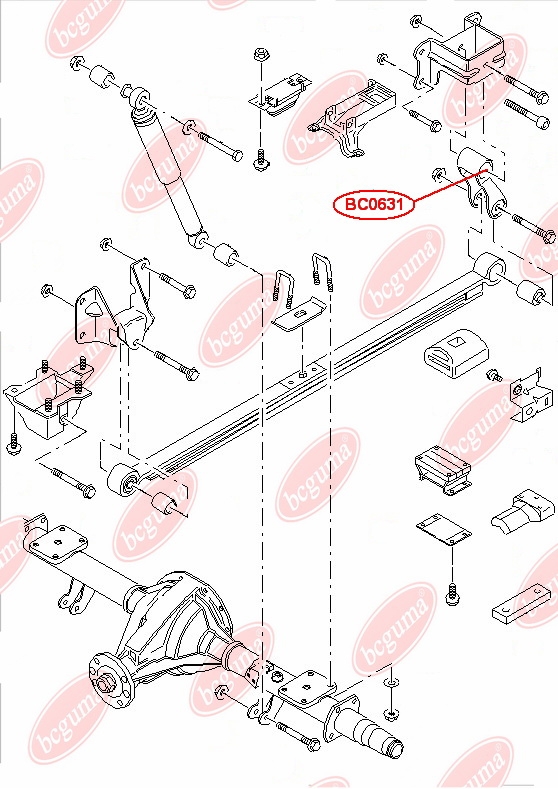 BC0631

bcguma