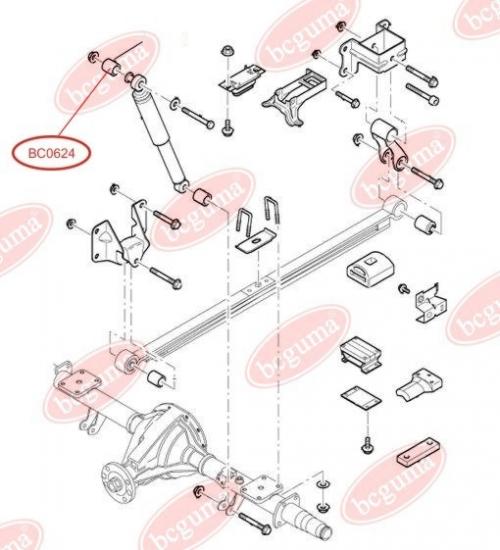 BC0624

bcguma